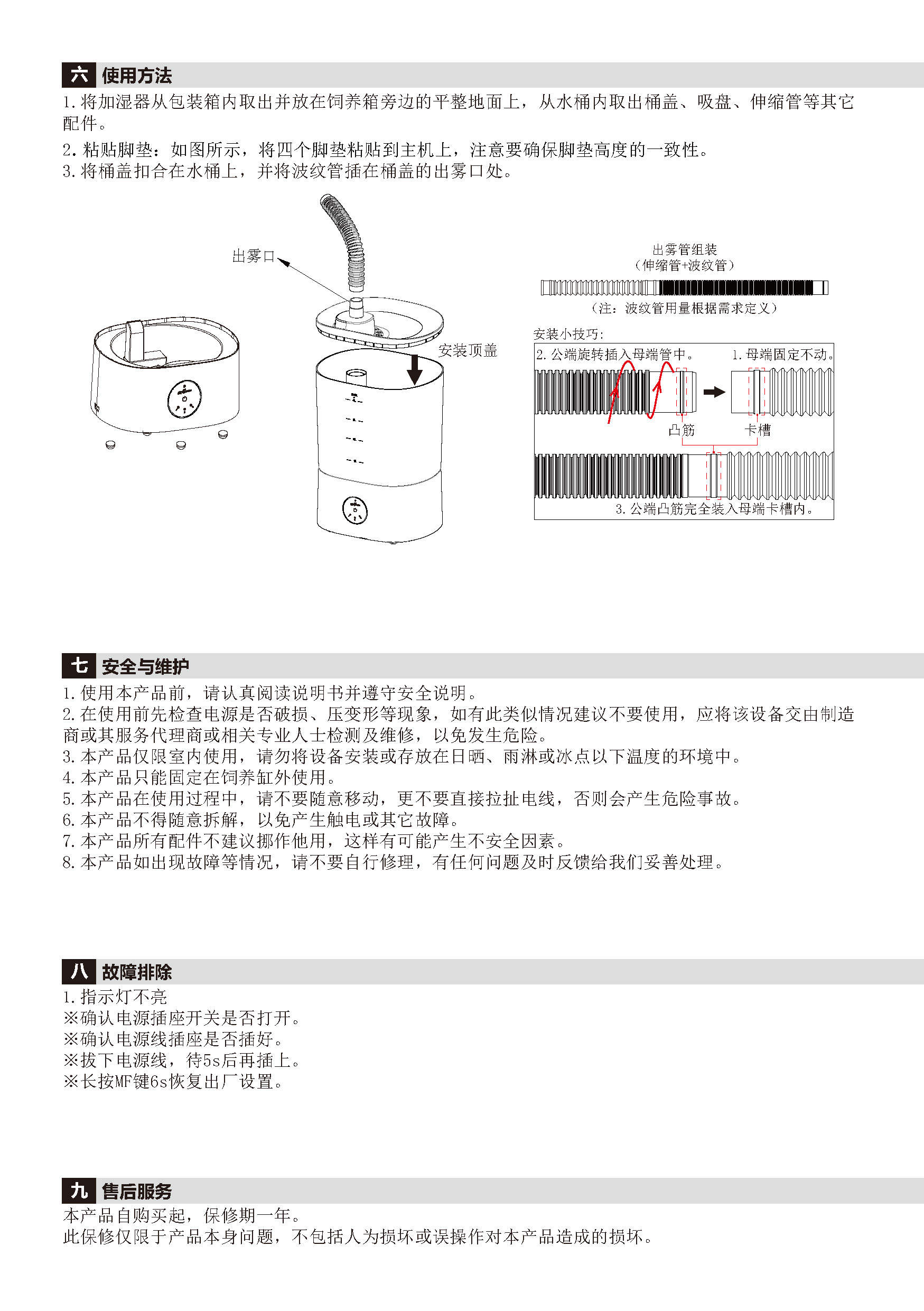 六 使用方法

1.将加湿器从包装箱内取出并放在饲养箱旁边的平整地面上，从水桶内取出桶盖、吸盘、伸缩管等其它配件。

2.粘贴脚垫：如图所示，将四个脚垫粘贴到主机上，注意要确保脚垫高度的一致性。
3.将桶盖扣合在水桶上，并将波纹管插在桶盖的出雾口处。

出雾口

安装顶盖

出雾管组装
（伸缩管+波纹管）
（注：波纹管用量根据需求定义）

安装小技巧：
2.公端旋转插入母端管中。
1.母端固定不动。
凸筋
卡槽
3.公端凸筋完全装入母端卡槽内。

七 安全与维护

1.使用本产品前，请认真阅读说明书并遵守安全说明。
2.在使用前先检查电源是否破损、压变形等现象，如有此类似情况建议不要使用，应将该设备交由制造商或其服务代理商或相关专业人士检测及维修，以免发生危险。
3.本产品仅限室内使用，请勿将设备安装或存放在日晒、雨淋或冰点以下温度的环境中。
4.本产品只能固定在饲养缸外使用。
5.本产品在使用过程中，请不要随意移动，更不要直接拉扯电线，否则会产生危险事故。
6.本产品不得随意拆解，以免产生触电或其它故障。
7.本产品所有配件不建议挪作他用，这样有可能产生不安全因素。
8.本产品如出现故障等情况，请不要自行修理，有任何问题及时反馈给我们妥善处理。

八 故障排除

1.指示灯不亮
※确认电源插座开关是否打开。
※确认电源线插座是否插好。
※拔下电源线，待5s后再插上。
※长按MF键6s恢复出厂设置。

九 售后服务

本产品自购买起，保修期一年。
此保修仅限于产品本身问题，不包括人为损坏或误操作对本产品造成的损坏。