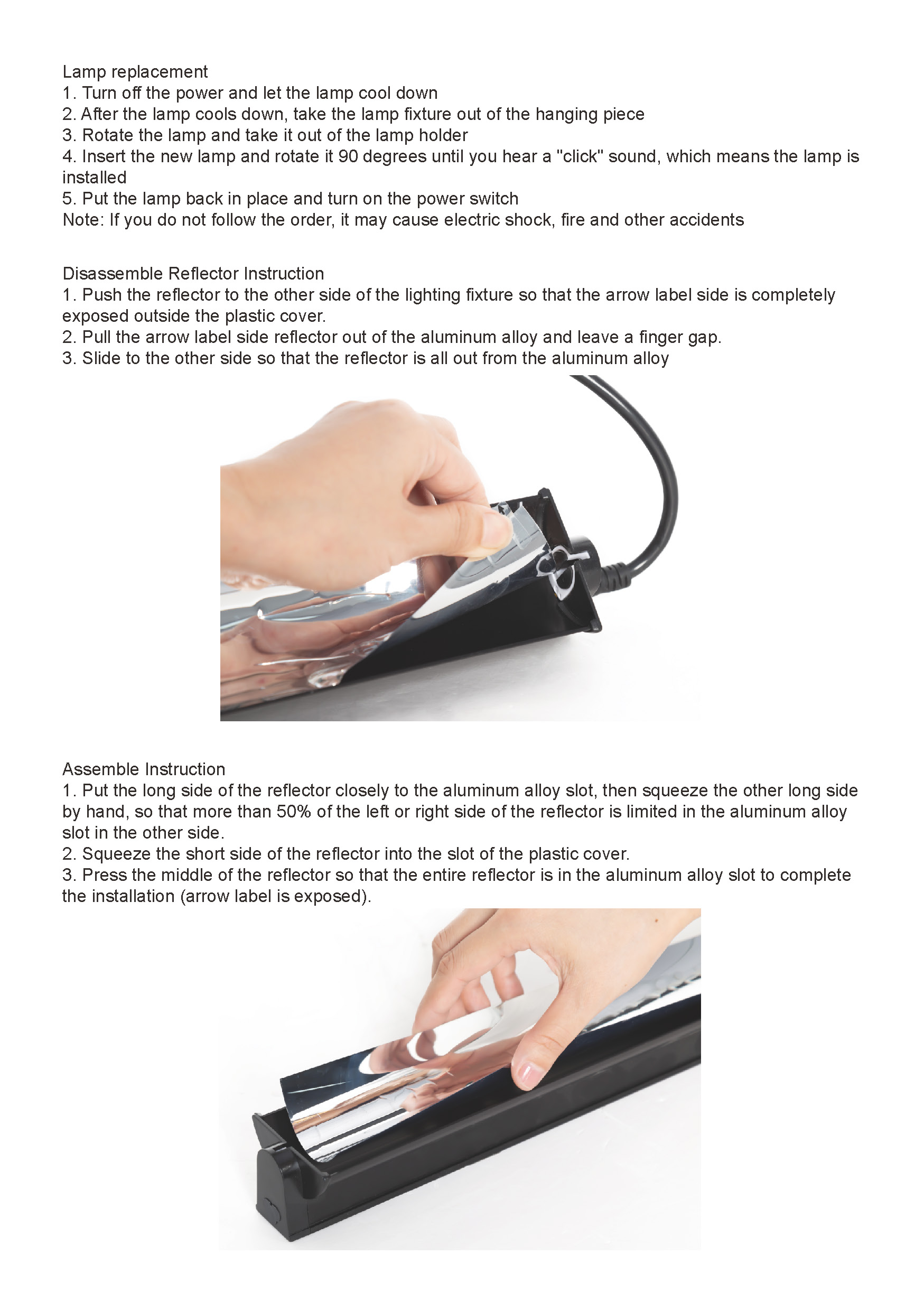 Lamp replacement
1. Turn off the power and let the lamp cool down
2. After the lamp cools down, take the lamp fixture out of the hanging piece
3. Rotate the lamp and take it out of the lamp holder
4. Insert the new lamp and rotate it 90 degrees until you hear a "click" sound, which means the lamp is installed
5. Put the lamp back in place and turn on the power switch
Note: If you do not follow the order, it may cause electric shock, fire and other accidents

Disassemble Reflector Instruction
1. Push the reflector to the other side of the lighting fixture so that the arrow label side is completely exposed outside the plastic cover.
2. Pull the arrow label side reflector out of the aluminum alloy and leave a finger gap.
3. Slide to the other side so that the reflector is all out from the aluminum alloy

Assemble Instruction
1. Put the long side of the reflector closely to the aluminum alloy slot, then squeeze the other long side by hand, so that more than 50% of the left or right side of the reflector is limited in the aluminum alloy slot in the other side.
2. Squeeze the short side of the reflector into the slot of the plastic cover.
3. Press the middle of the reflector so that the entire reflector is in the aluminum alloy slot to complete the installation (arrow label is exposed).